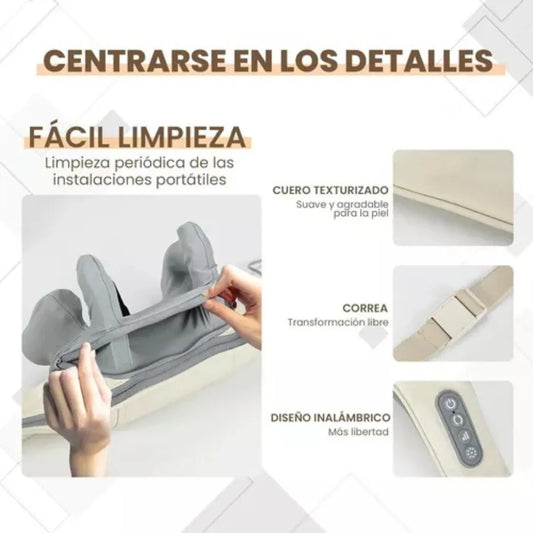 CENTRARSE EN LOS DETALLES

FÁCIL LIMPIEZA
Limpieza periódica de las instalaciones portátiles

CUERO TEXTURIZADO
Suave y agradable para la piel

CORREA
Transformación libre

DISEÑO INALÁMBRICO
Más libertad